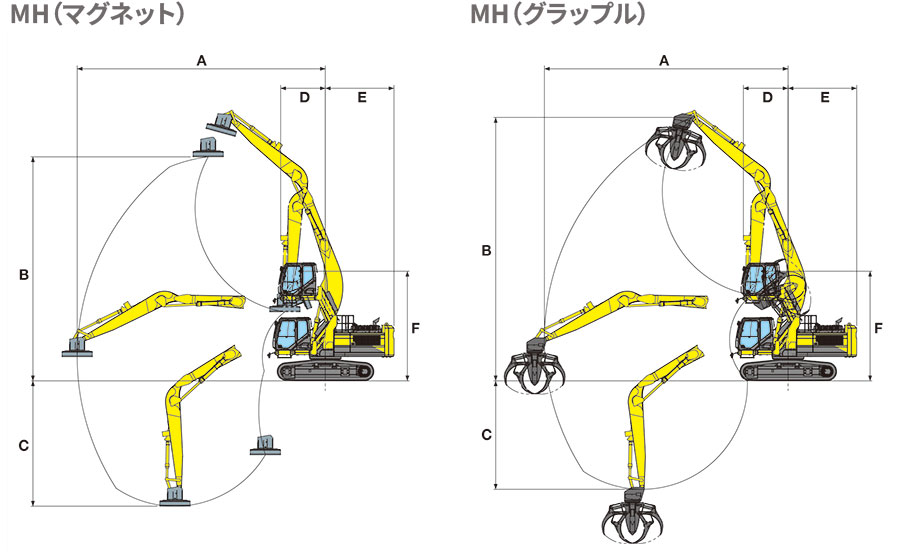 MH（マグネット）

A
D
E
B
F
C

MH（グラップル）

A
D
E
B
F
C