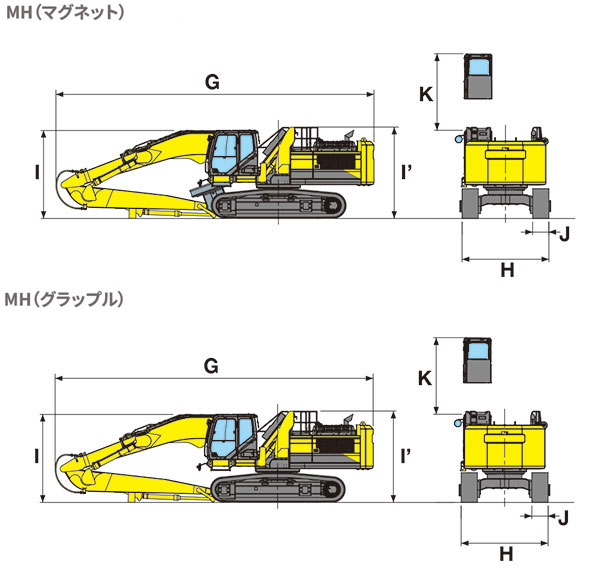 MH（マグネット）

G

K

I

I'

J

H

MH（グラップル）

G

K

I

I'

J

H