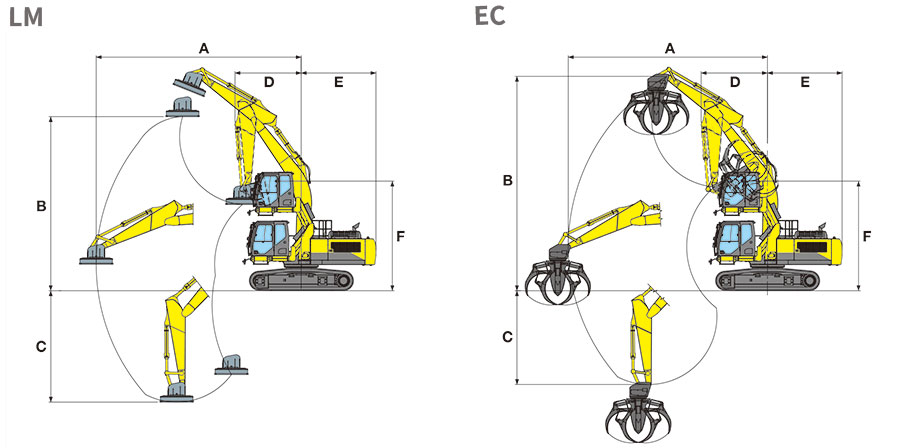 LM

A
D
E
B
F
C

EC

A
D
E
B
F
C