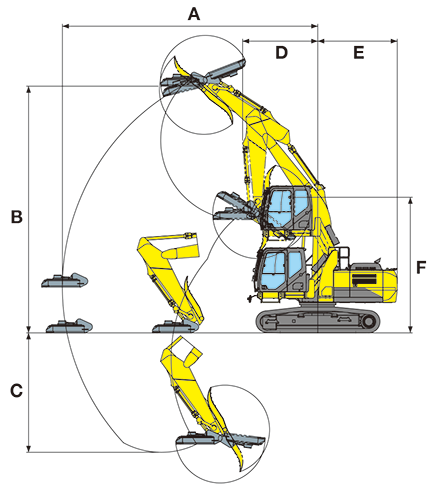 A
D
E
B
F
C