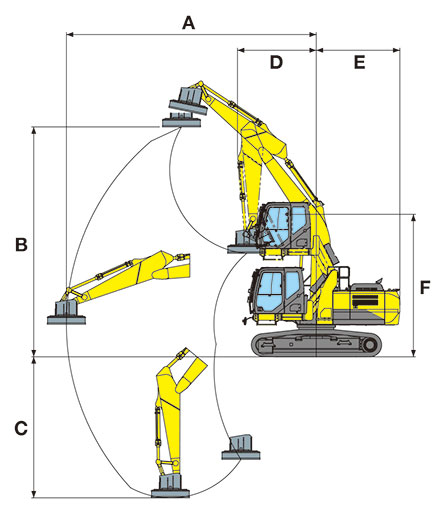 A
D
E
B
F
C