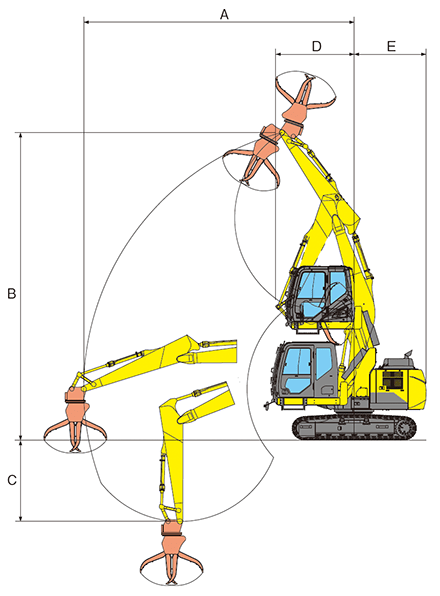 A
D
E
B
C